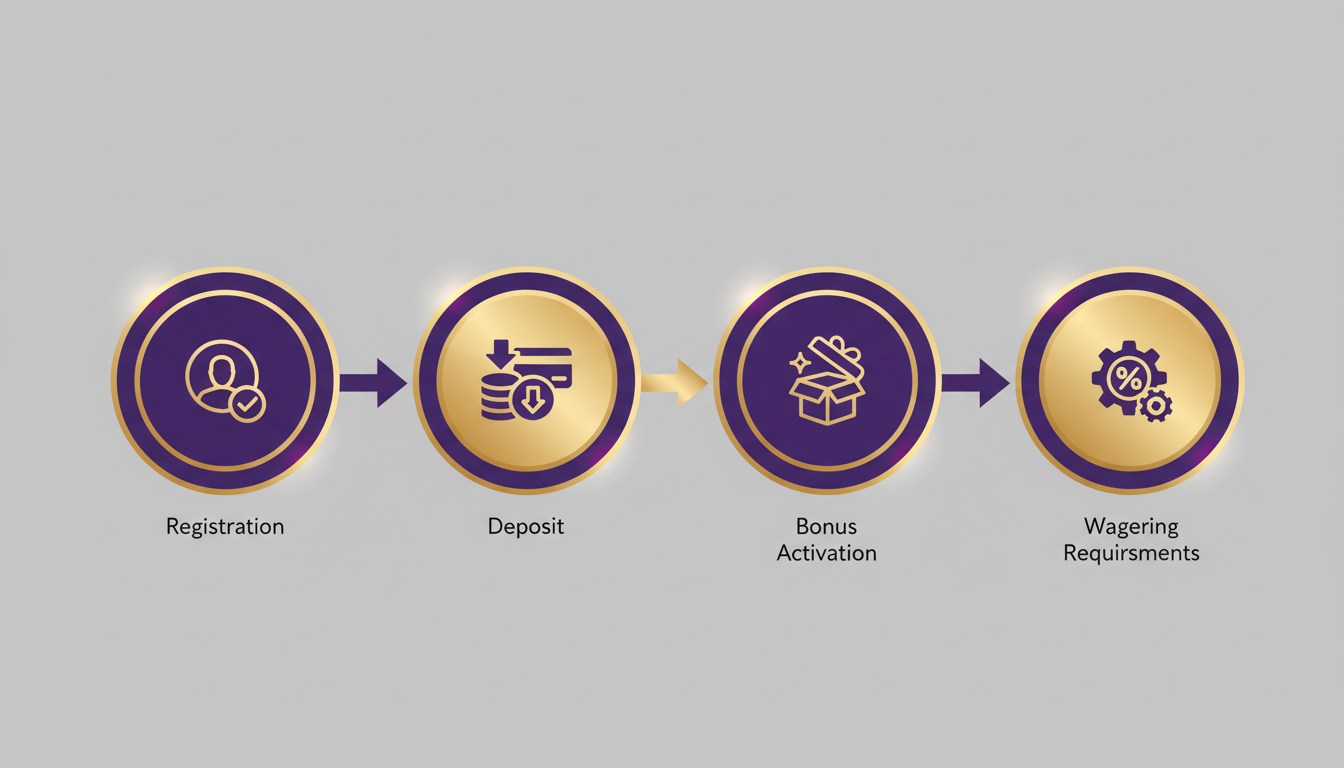 Registration

Deposit

Bonus Activation

Wagering Requirsments